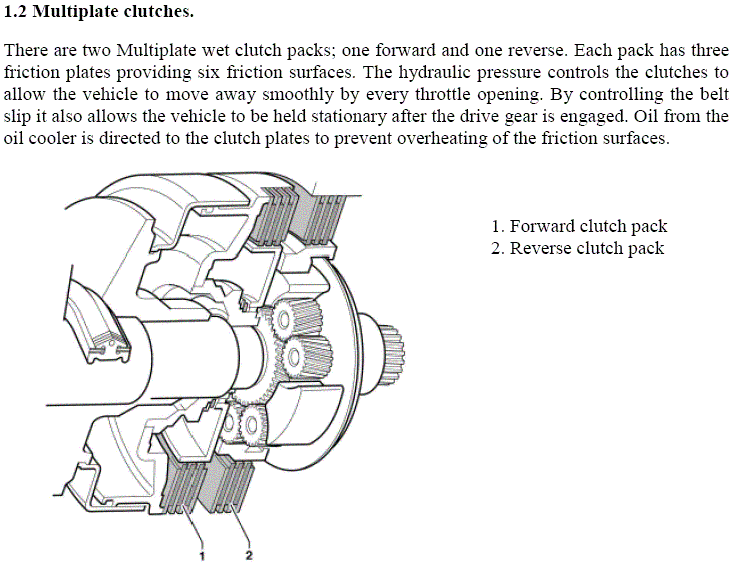 1.2 Multiplate clutches.

There are two Multiplate wet clutch packs; one forward and one reverse. Each pack has three friction plates providing six friction surfaces. The hydraulic pressure controls the clutches to allow the vehicle to move away smoothly by every throttle opening. By controlling the belt slip it also allows the vehicle to be held stationary after the drive gear is engaged. Oil from the oil cooler is directed to the clutch plates to prevent overheating of the friction surfaces.

1. Forward clutch pack
2. Reverse clutch pack

1 2