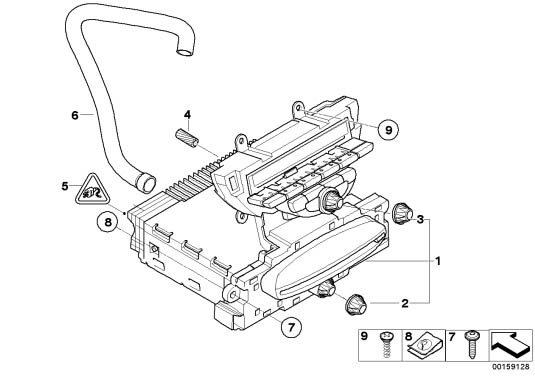 6

4

9

5

8

3

1

2

7

9

8

7

00159128