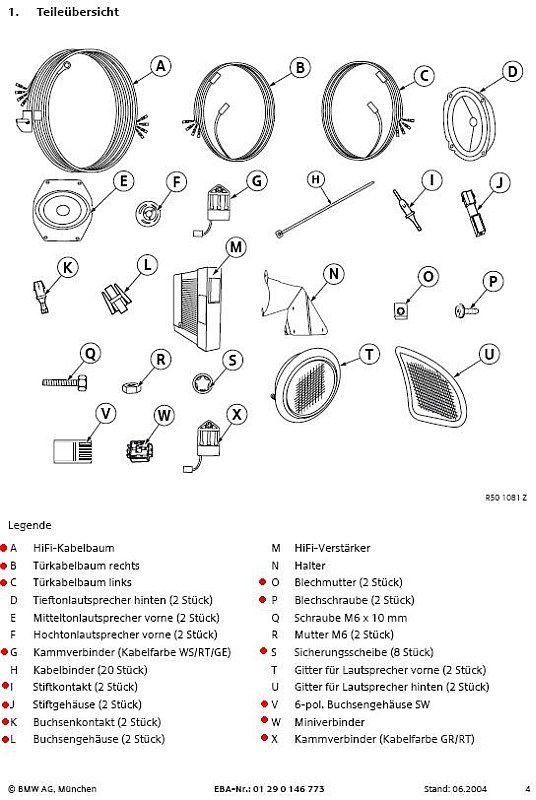 1. Teileübersicht

A B C D E F G H I J K L M N O P Q R S T U V W X

R50 1081 Z

Legende

A HiFi-Kabelbaum
B Türkabelbaum rechts
C Türkabelbaum links
D Tieftonlautsprecher hinten (2 Stück)
E Mitteltonlautsprecher vorne (2 Stück)
F Hochtonlautsprecher vorne (2 Stück)
G Kammverbinder (Kabelfarbe WS/RT/GE)
H Kabelbinder (20 Stück)
I Stiftkontakt (2 Stück)
J Stiftgehäuse (2 Stück)
K Buchsenkontakt (2 Stück)
L Buchsengehäuse (2 Stück)

M HiFi-Verstärker
N Halter
O Blechmutter (2 Stück)
P Blechschraube (2 Stück)
Q Schraube M6 x 10 mm
R Mutter M6 (2 Stück)
S Sicherungsscheibe (8 Stück)
T Gitter für Lautsprecher vorne (2 Stück)
U Gitter für Lautsprecher hinten (2 Stück)
V 6-pol. Buchsengehäuse SW
W Miniverbinder
X Kammverbinder (Kabelfarbe GR/RT)

© BMW AG, München EBA-Nr.: 01 29 0 146 773 Stand: 06.2004 4