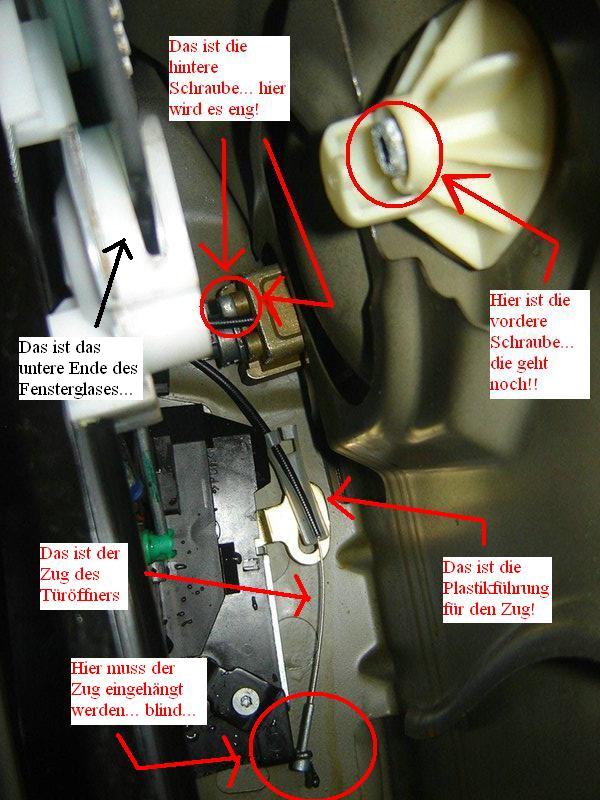 Das ist die hintere Schraube... hier wird es eng!

Hier ist die vordere Schraube... die geht noch!!

Das ist das untere Ende des Fensterglases...

Das ist der Zug des Türöffners

Das ist die Plastikführung für den Zug!

Hier muss der Zug eingehängt werden... blind...