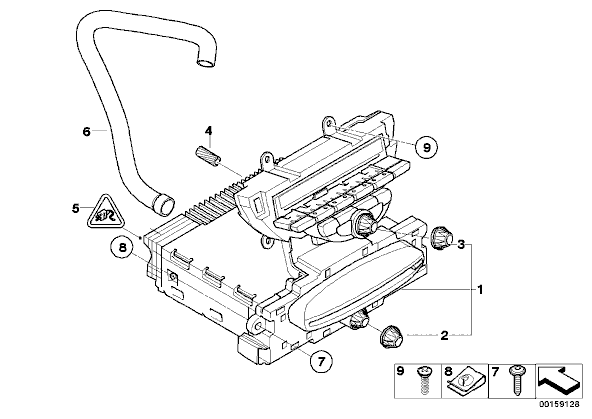 6
4
9
5
8
3
1
2
7
9
8
7
00159128