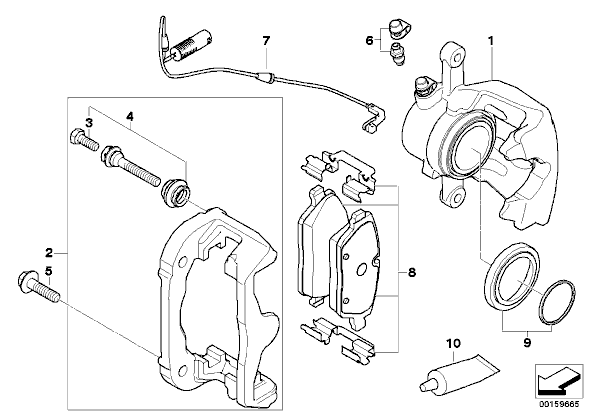 7
6
1
3
4
2
5
8
9
10
00159665