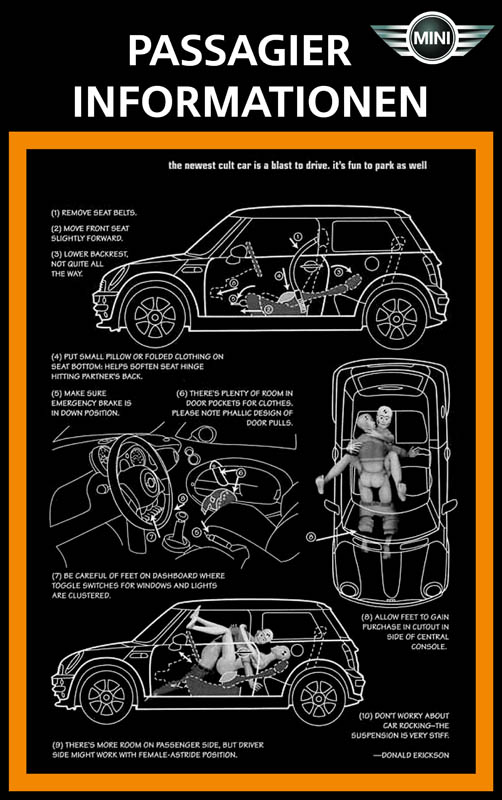 PASSAGIER INFORMATIONEN

MINI

the newest cult car is a blast to drive. it's fun to park as well

(1) REMOVE SEAT BELTS.

(2) MOVE FRONT SEAT SLIGHTLY FORWARD.

(3) LOWER BACKREST, NOT QUITE ALL THE WAY.

(4) PUT SMALL PILLOW OR FOLDED CLOTHING ON SEAT BOTTOM: HELPS SOFTEN SEAT HINGE HITTING PARTNER'S BACK.

(5) MAKE SURE EMERGENCY BRAKE IS IN DOWN POSITION.

(6) THERE'S PLENTY OF ROOM IN DOOR POCKETS FOR CLOTHES. PLEASE NOTE PHALLIC DESIGN OF DOOR PULLS.

(7) BE CAREFUL OF FEET ON DASHBOARD WHERE TOGGLE SWITCHES FOR WINDOWS AND LIGHTS ARE CLUSTERED.

(8) ALLOW FEET TO GAIN PURCHASE IN CUTOUT IN SIDE OF CENTRAL CONSOLE.

(9) THERE'S MORE ROOM ON PASSENGER SIDE, BUT DRIVER SIDE MIGHT WORK WITH FEMALE-ASTRIDE POSITION.

(10) DON'T WORRY ABOUT CAR ROCKING—THE SUSPENSION IS VERY STIFF.

—DONALD ERICKSON