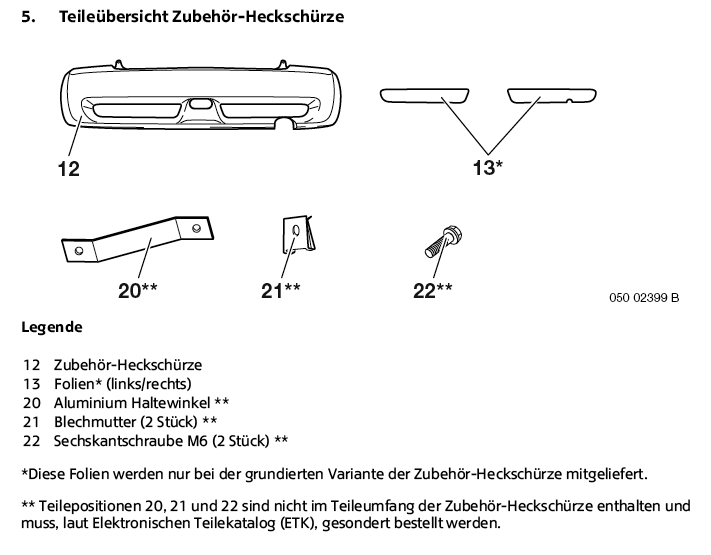 5. Teileübersicht Zubehör-Heckschürze

12

13*

20**

21**

22**

050 02399 B

Legende

12 Zubehör-Heckschürze
13 Folien* (links/rechts)
20 Aluminium Haltewinkel **
21 Blechmutter (2 Stück) **
22 Sechskantschraube M6 (2 Stück) **

*Diese Folien werden nur bei der grundierten Variante der Zubehör-Heckschürze mitgeliefert.

** Teilepositionen 20, 21 und 22 sind nicht im Teileumfang der Zubehör-Heckschürze enthalten und muss, laut Elektronischen Teilekatalog (ETK), gesondert bestellt werden.