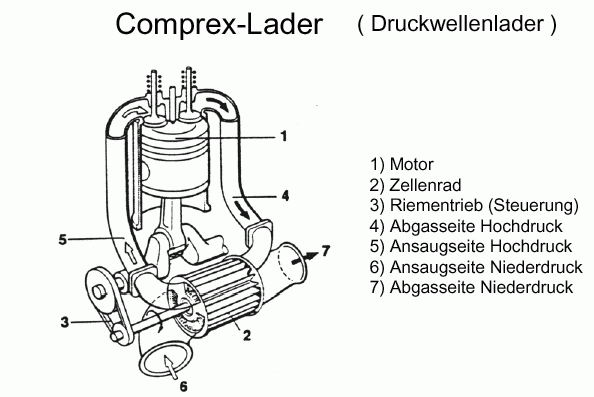 Comprex-Lader ( Druckwellenlader )

1
4
5
7
3
2
6

1) Motor
2) Zellenrad
3) Riementrieb (Steuerung)
4) Abgasseite Hochdruck
5) Ansaugseite Hochdruck
6) Ansaugseite Niederdruck
7) Abgasseite Niederdruck