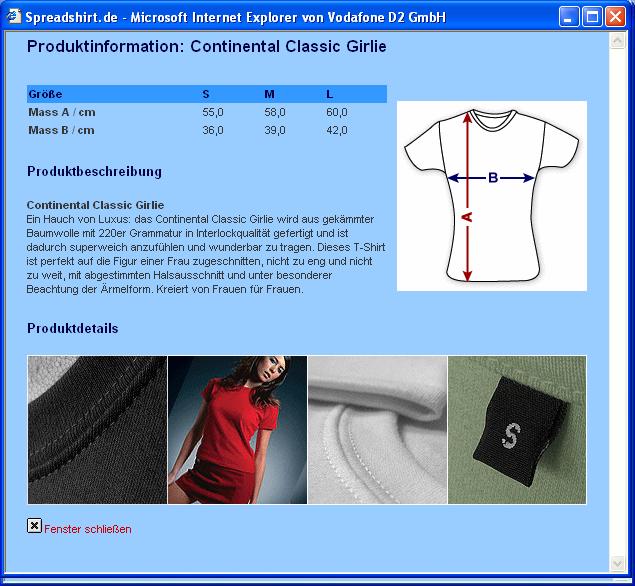 Spreadshirt.de - Microsoft Internet Explorer von Vodafone D2 GmbH

Produktinformation: Continental Classic Girlie

| Größe | S | M | L |
|---|---|---|---|
| Mass A / cm | 55,0 | 58,0 | 60,0 |
| Mass B / cm | 36,0 | 39,0 | 42,0 |

B
A

Produktbeschreibung

Continental Classic Girlie
Ein Hauch von Luxus: das Continental Classic Girlie wird aus gekämmter Baumwolle mit 220er Grammatur in Interlockqualität gefertigt und ist dadurch superweich anzufühlen und wunderbar zu tragen. Dieses T-Shirt ist perfekt auf die Figur einer Frau zugeschnitten, nicht zu eng und nicht zu weit, mit abgestimmten Halsausschnitt und unter besonderer Beachtung der Ärmelform. Kreiert von Frauen für Frauen.

Produktdetails

S

Fenster schließen