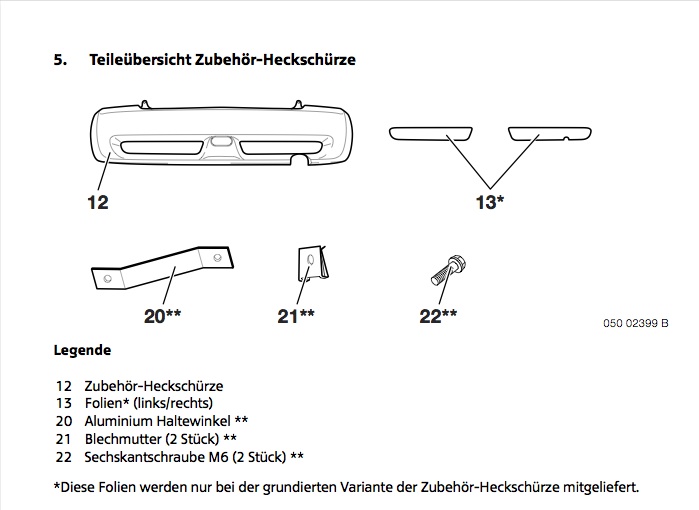 5. Teileübersicht Zubehör-Heckschürze

12

13*

20**

21**

22**

050 02399 B

Legende

12 Zubehör-Heckschürze
13 Folien* (links/rechts)
20 Aluminium Haltewinkel **
21 Blechmutter (2 Stück) **
22 Sechskantschraube M6 (2 Stück) **

*Diese Folien werden nur bei der grundierten Variante der Zubehör-Heckschürze mitgeliefert.