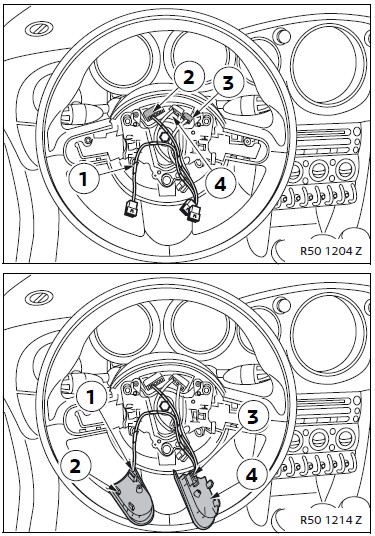 2
3
1
4
R50 1204 Z

1
3
2
4
R50 1214 Z