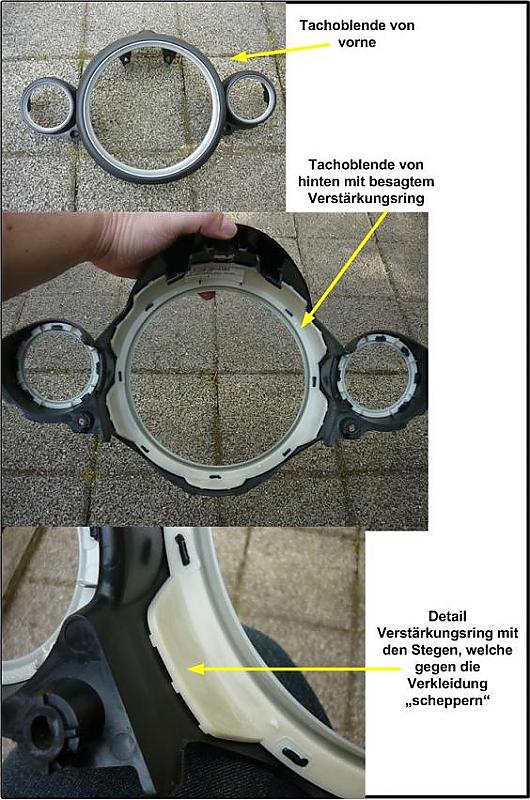 Tachoblende von vorne

Tachoblende von hinten mit besagtem Verstärkungsring

Detail Verstärkungsring mit den Stegen, welche gegen die Verkleidung „scheppern“