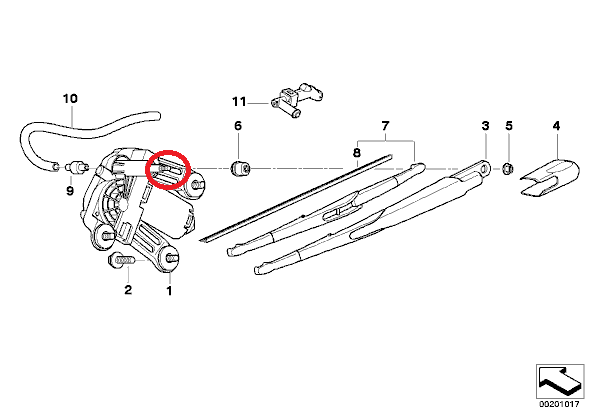 10
11
6
7
3
5
4
8
9
2
1
00201017