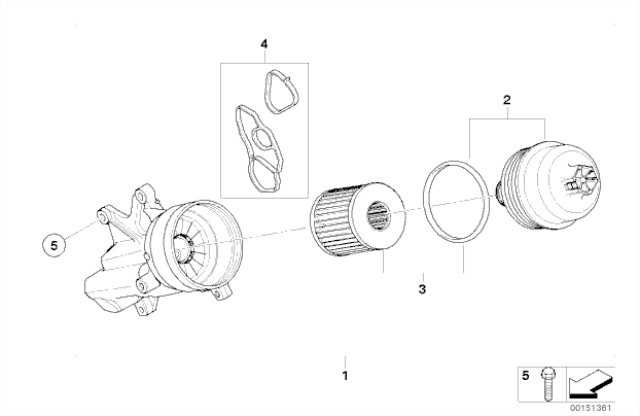 4

2

5

3

1

5

00151381