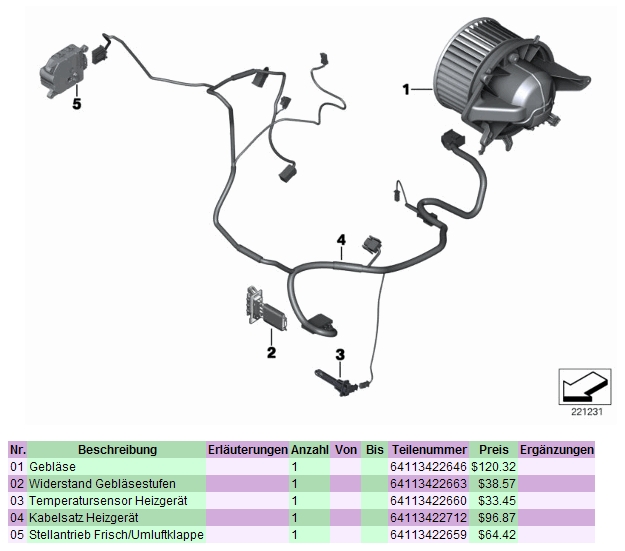 5

1

4

2

3

221231

| Nr. | Beschreibung | Erläuterungen | Anzahl | Von | Bis | Teilenummer | Preis | Ergänzungen |
|---|---|---|---|---|---|---|---|---|
| 01 | Gebläse | | 1 | | | 64113422646 | $120.32 | |
| 02 | Widerstand Gebläsestufen | | 1 | | | 64113422663 | $38.57 | |
| 03 | Temperatursensor Heizgerät | | 1 | | | 64113422660 | $33.45 | |
| 04 | Kabelsatz Heizgerät | | 1 | | | 64113422712 | $96.87 | |
| 05 | Stellantrieb Frisch/Umluftklappe | | 1 | | | 64113422659 | $64.42 | |