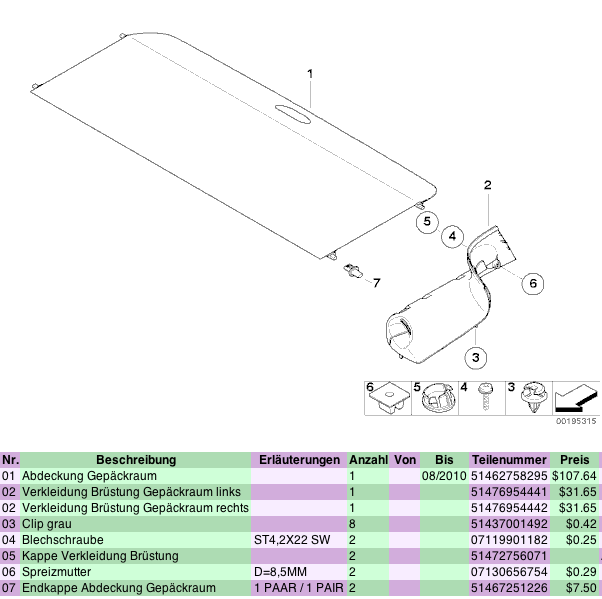 1
2
5
4
6
7
3

6 5 4 3

00195315

| Nr. | Beschreibung | Erläuterungen | Anzahl | Von | Bis | Teilenummer | Preis |
|---|---|---|---|---|---|---|---|
| 01 | Abdeckung Gepäckraum | | 1 | | 08/2010 | 51462758295 | $107.64 |
| 02 | Verkleidung Brüstung Gepäckraum links | | 1 | | | 51476954441 | $31.65 |
| 02 | Verkleidung Brüstung Gepäckraum rechts | | 1 | | | 51476954442 | $31.65 |
| 03 | Clip grau | | 8 | | | 51437001492 | $0.42 |
| 04 | Blechschraube | ST4,2X22 SW | 2 | | | 07119901182 | $0.25 |
| 05 | Kappe Verkleidung Brüstung | | 2 | | | 51472756071 | |
| 06 | Spreizmutter | D=8,5MM | 2 | | | 07130656754 | $0.29 |
| 07 | Endkappe Abdeckung Gepäckraum | 1 PAAR / 1 PAIR | 2 | | | 51467251226 | $7.50 |