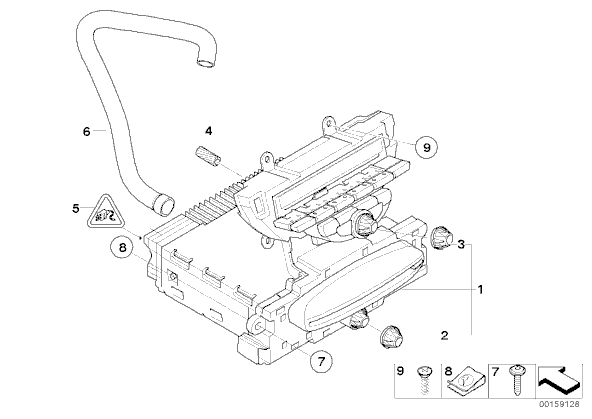 6
4
9
5
8
3
1
2
7
9
8
7
00159128