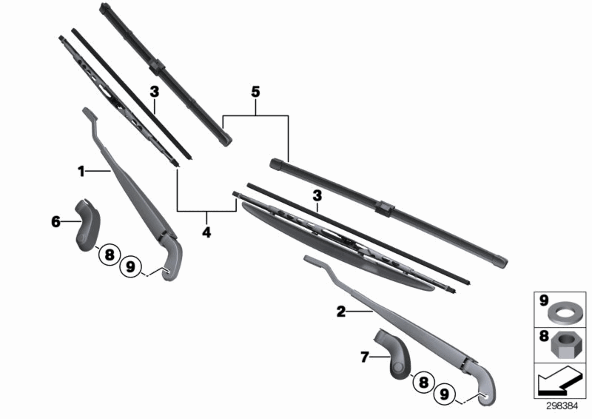 3
5
1
3
4
6
8
9
2
7
8
9
9
8
298384