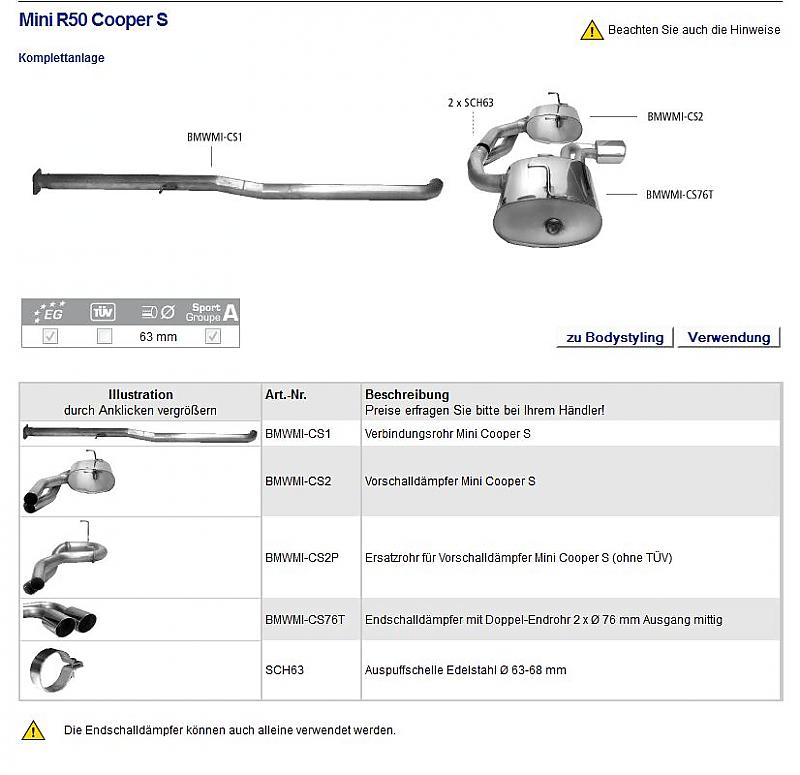 Mini R50 Cooper S

Beachten Sie auch die Hinweise

Komplettanlage

BMWMI-CS1

2 x SCH63

BMWMI-CS2

BMWMI-CS76T

| EG | TÜV | Ø | Sport Groupe A |
|---|---|---|---|
| ✓ |  | 63 mm | ✓ |

zu Bodystyling
Verwendung

| Illustration durch Anklicken vergrößern | Art.-Nr. | Beschreibung Preise erfragen Sie bitte bei Ihrem Händler! |
|---|---|---|
|  | BMWMI-CS1 | Verbindungsrohr Mini Cooper S |
|  | BMWMI-CS2 | Vorschalldämpfer Mini Cooper S |
|  | BMWMI-CS2P | Ersatzrohr für Vorschalldämpfer Mini Cooper S (ohne TÜV) |
|  | BMWMI-CS76T | Endschalldämpfer mit Doppel-Endrohr 2 x Ø 76 mm Ausgang mittig |
|  | SCH63 | Auspuffschelle Edelstahl Ø 63-68 mm |

Die Endschalldämpfer können auch alleine verwendet werden.