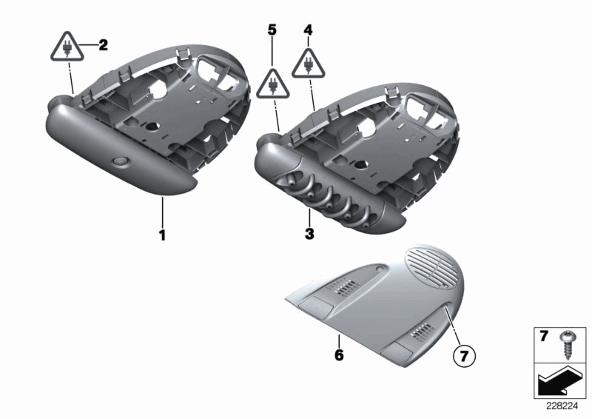 2

5

4

1

3

6

7

7

228224