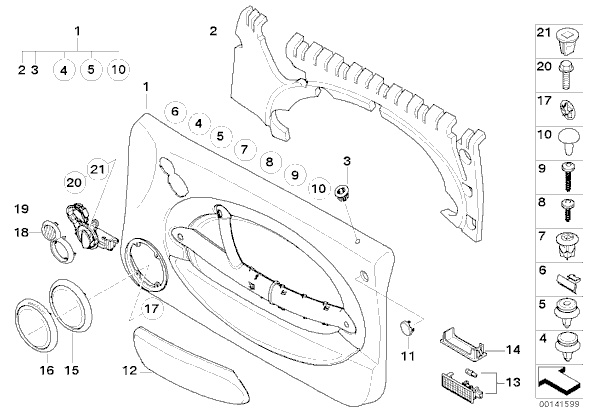 1
2 3 4 5 10
2
1
6
4
5
7
8
9
10
3
21
20
19
18
17
16
15
12
11
14
13
21
20
17
10
9
8
7
6
5
4
00141599