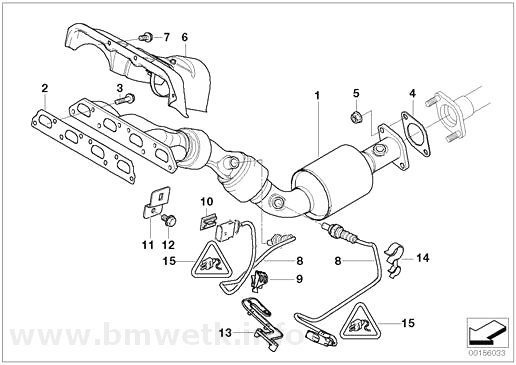 7
6
2
3
1
5
4
10
11
12
15
8
8
14
9
13
15
www.bmwetk.info
00156033