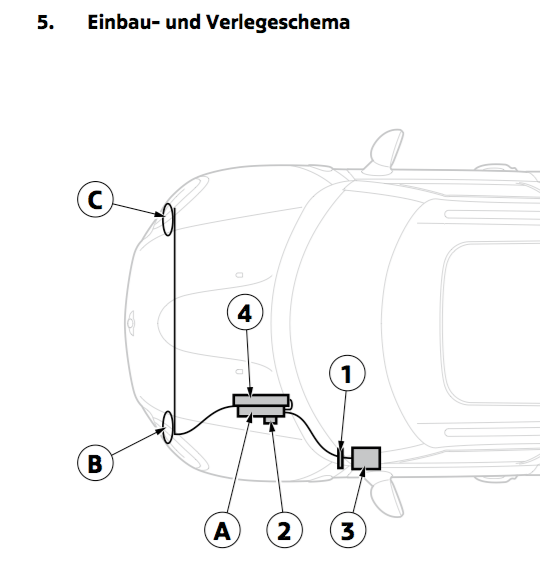 5. Einbau- und Verlegeschema

C

4

1

B

A

2

3