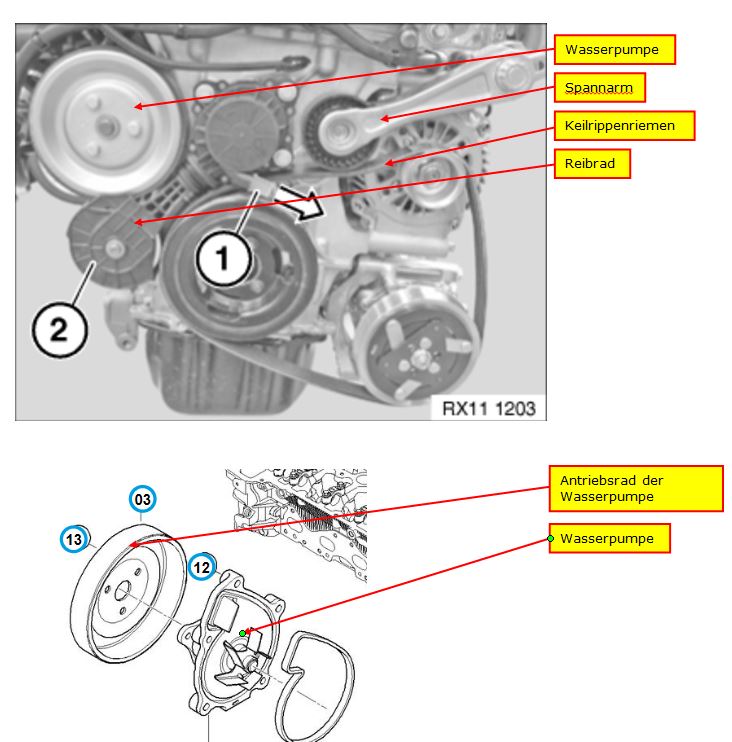 Wasserpumpe

Spannarm

Keilrippenriemen

Reibrad

1

2

RX11 1203

Antriebsrad der Wasserpumpe

Wasserpumpe

03

13

12