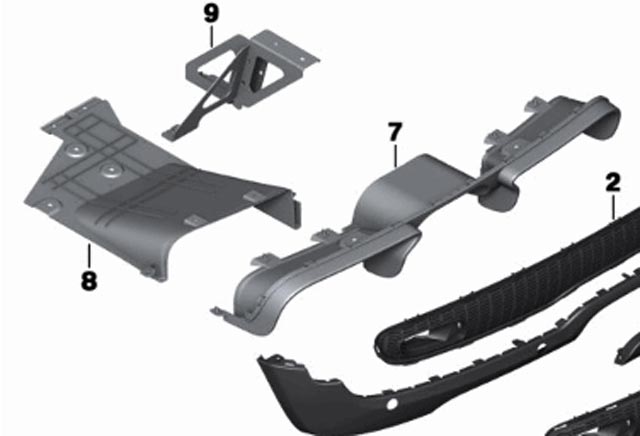 9
7
2
8