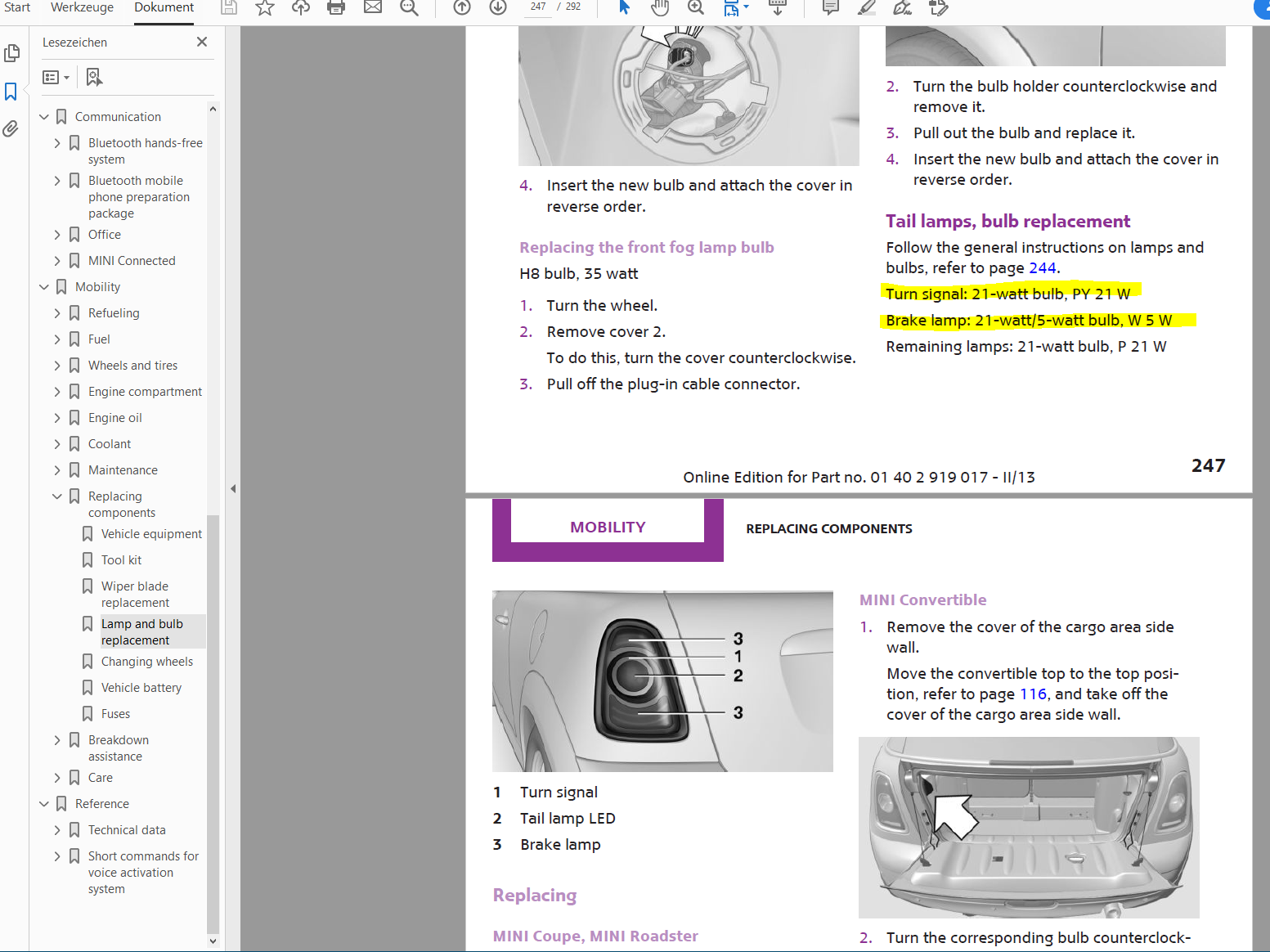 Start Werkzeuge Dokument 247 / 292

Lesezeichen

Communication
Bluetooth hands-free system
Bluetooth mobile phone preparation package
Office
MINI Connected
Mobility
Refueling
Fuel
Wheels and tires
Engine compartment
Engine oil
Coolant
Maintenance
Replacing components
Vehicle equipment
Tool kit
Wiper blade replacement
Lamp and bulb replacement
Changing wheels
Vehicle battery
Fuses
Breakdown assistance
Care
Reference
Technical data
Short commands for voice activation system

4. Insert the new bulb and attach the cover in reverse order.

Replacing the front fog lamp bulb

H8 bulb, 35 watt

1. Turn the wheel.
2. Remove cover 2.
To do this, turn the cover counterclockwise.
3. Pull off the plug-in cable connector.

2. Turn the bulb holder counterclockwise and remove it.
3. Pull out the bulb and replace it.
4. Insert the new bulb and attach the cover in reverse order.

Tail lamps, bulb replacement

Follow the general instructions on lamps and bulbs, refer to page 244.

Turn signal: 21-watt bulb, PY 21 W

Brake lamp: 21-watt/5-watt bulb, W 5 W

Remaining lamps: 21-watt bulb, P 21 W

Online Edition for Part no. 01 40 2 919 017 - II/13

247

MOBILITY

REPLACING COMPONENTS

3
1
2
3

1 Turn signal
2 Tail lamp LED
3 Brake lamp

Replacing

MINI Coupe, MINI Roadster

MINI Convertible

1. Remove the cover of the cargo area side wall.
Move the convertible top to the top position, refer to page 116, and take off the cover of the cargo area side wall.

2. Turn the corresponding bulb counterclock-