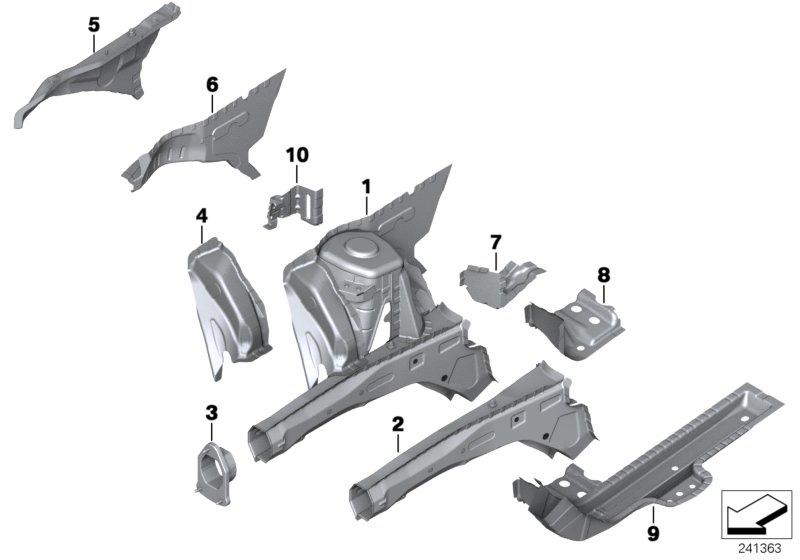 5
6
10
1
4
7
8
3
2
9
241363