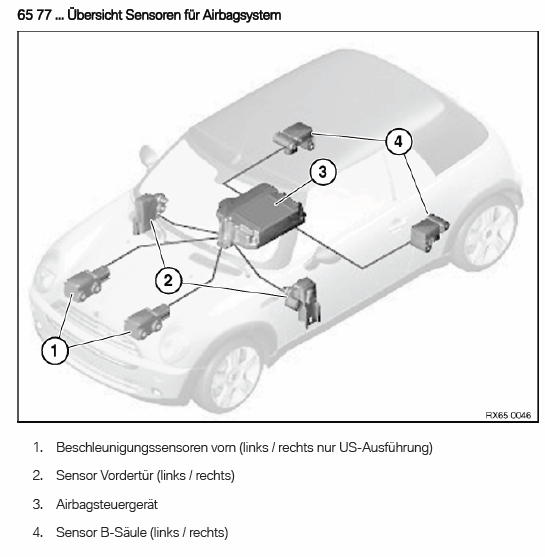 65 77 ... Übersicht Sensoren für Airbagsystem

4

3

2

1

RX65 0046

1. Beschleunigungssensoren vorn (links / rechts nur US-Ausführung)

2. Sensor Vordertür (links / rechts)

3. Airbagsteuergerät

4. Sensor B-Säule (links / rechts)