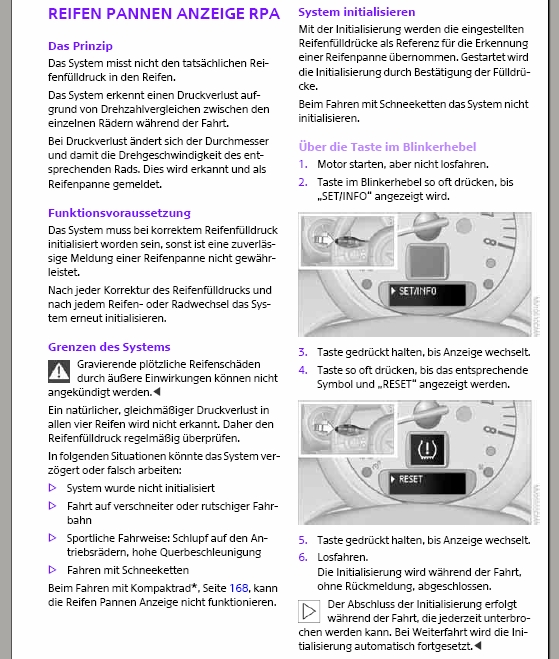 REIFEN PANNEN ANZEIGE RPA

Das Prinzip

Das System misst nicht den tatsächlichen Reifenfülldruck in den Reifen.

Das System erkennt einen Druckverlust aufgrund von Drehzahlvergleichen zwischen den einzelnen Rädern während der Fahrt.

Bei Druckverlust ändert sich der Durchmesser und damit die Drehgeschwindigkeit des entsprechenden Rads. Dies wird erkannt und als Reifenpanne gemeldet.

Funktionsvoraussetzung

Das System muss bei korrektem Reifenfülldruck initialisiert worden sein, sonst ist eine zuverlässige Meldung einer Reifenpanne nicht gewährleistet.

Nach jeder Korrektur des Reifenfülldrucks und nach jedem Reifen- oder Radwechsel das System erneut initialisieren.

Grenzen des Systems

Gravierende plötzliche Reifenschäden durch äußere Einwirkungen können nicht angekündigt werden.◀

Ein natürlicher, gleichmäßiger Druckverlust in allen vier Reifen wird nicht erkannt. Daher den Reifenfülldruck regelmäßig überprüfen.

In folgenden Situationen könnte das System verzögert oder falsch arbeiten:

▷ System wurde nicht initialisiert

▷ Fahrt auf verschneiter oder rutschiger Fahrbahn

▷ Sportliche Fahrweise: Schlupf auf den Antriebsrädern, hohe Querbeschleunigung

▷ Fahren mit Schneeketten

Beim Fahren mit Kompaktrad*, Seite 168, kann die Reifen Pannen Anzeige nicht funktionieren.

System initialisieren

Mit der Initialisierung werden die eingestellten Reifenfülldrücke als Referenz für die Erkennung einer Reifenpanne übernommen. Gestartet wird die Initialisierung durch Bestätigung der Fülldrücke.

Beim Fahren mit Schneeketten das System nicht initialisieren.

Über die Taste im Blinkerhebel

1. Motor starten, aber nicht losfahren.

2. Taste im Blinkerhebel so oft drücken, bis „SET/INFO" angezeigt wird.

SET/INFO

3. Taste gedrückt halten, bis Anzeige wechselt.

4. Taste so oft drücken, bis das entsprechende Symbol und „RESET" angezeigt werden.

RESET

5. Taste gedrückt halten, bis Anzeige wechselt.

6. Losfahren.
Die Initialisierung wird während der Fahrt, ohne Rückmeldung, abgeschlossen.

Der Abschluss der Initialisierung erfolgt während der Fahrt, die jederzeit unterbrochen werden kann. Bei Weiterfahrt wird die Initialisierung automatisch fortgesetzt.◀