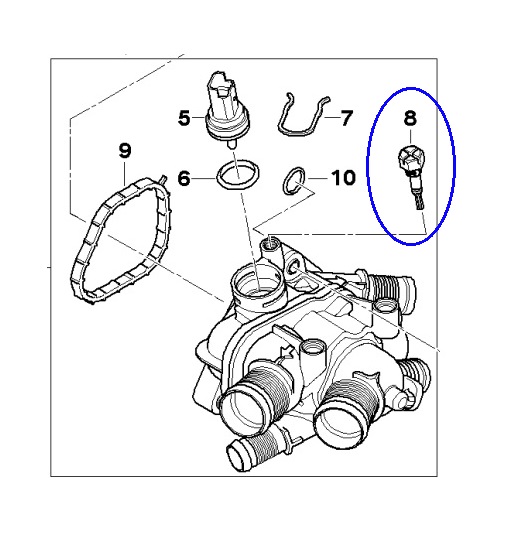 5
7
8
9
6
10