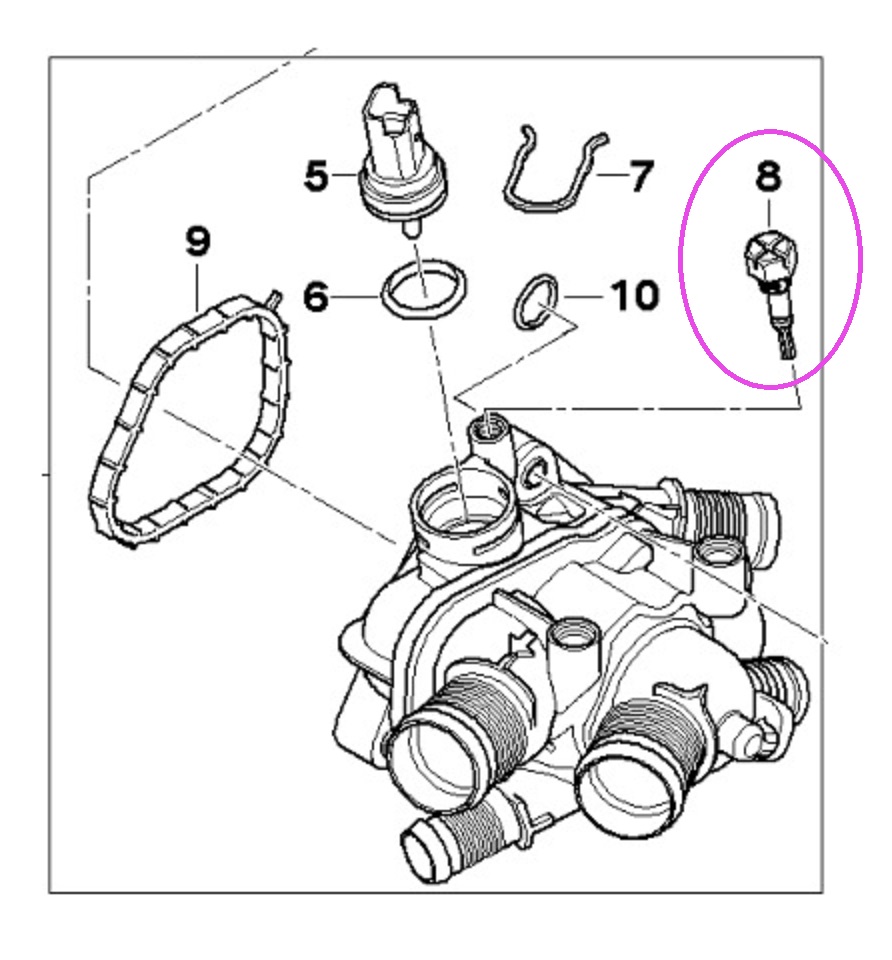 5
7
8
9
6
10