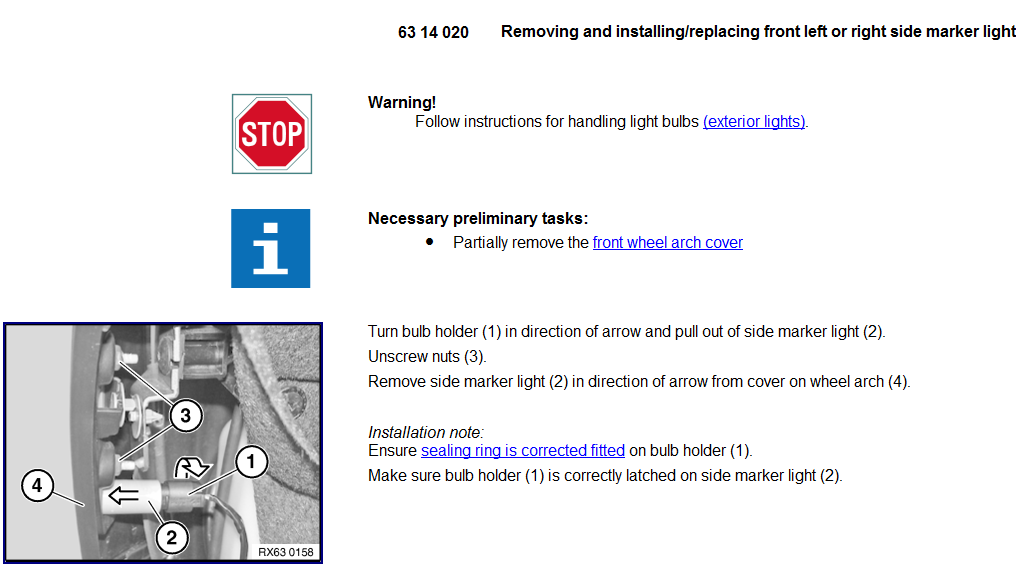 63 14 020 Removing and installing/replacing front left or right side marker light

STOP

Warning!
Follow instructions for handling light bulbs (exterior lights).

i

Necessary preliminary tasks:
• Partially remove the front wheel arch cover

3
1
4
2
RX63 0158

Turn bulb holder (1) in direction of arrow and pull out of side marker light (2).
Unscrew nuts (3).
Remove side marker light (2) in direction of arrow from cover on wheel arch (4).

Installation note:
Ensure sealing ring is corrected fitted on bulb holder (1).
Make sure bulb holder (1) is correctly latched on side marker light (2).