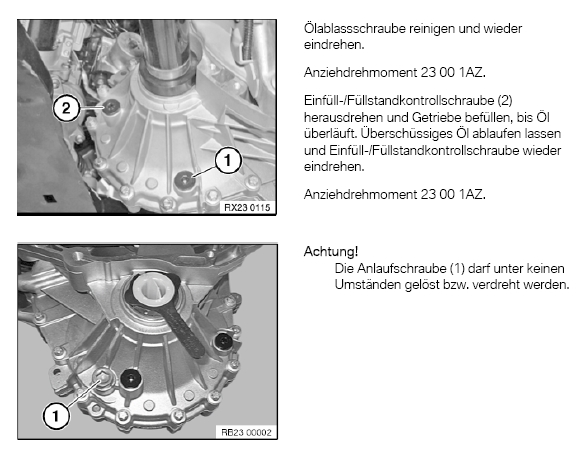 2

1

RX23 0115

Ölablassschraube reinigen und wieder eindrehen.

Anziehdrehmoment 23 00 1AZ.

Einfüll-/Füllstandkontrollschraube (2) herausdrehen und Getriebe befüllen, bis Öl überläuft. Überschüssiges Öl ablaufen lassen und Einfüll-/Füllstandkontrollschraube wieder eindrehen.

Anziehdrehmoment 23 00 1AZ.

1

RB23 00002

Achtung!
Die Anlaufschraube (1) darf unter keinen Umständen gelöst bzw. verdreht werden.