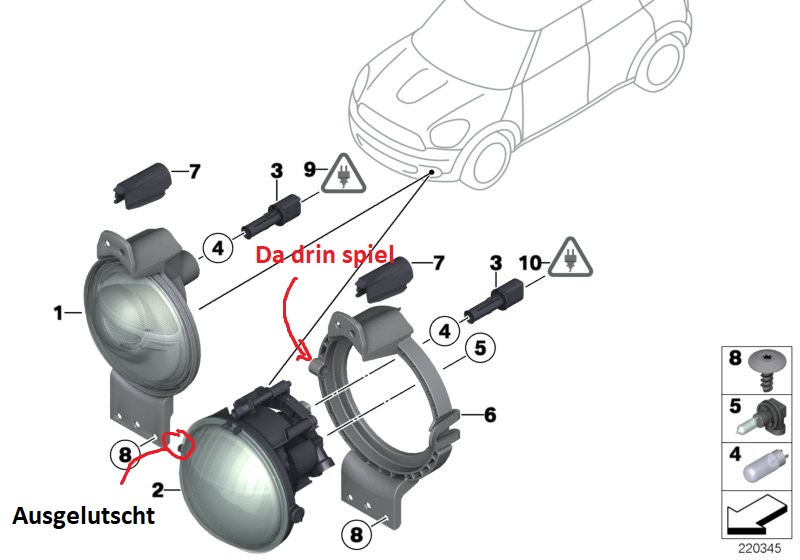 7
3
9
4
Da drin spiel
7
3
10
1
4
5
6
8
2
Ausgelutscht
8
8
5
4
220345