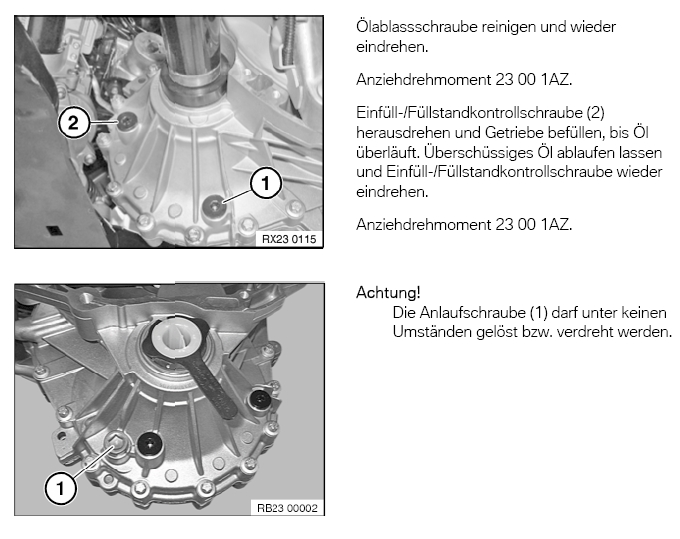 2

1

RX23 0115

Ölablassschraube reinigen und wieder eindrehen.

Anziehdrehmoment 23 00 1AZ.

Einfüll-/Füllstandkontrollschraube (2) herausdrehen und Getriebe befüllen, bis Öl überläuft. Überschüssiges Öl ablaufen lassen und Einfüll-/Füllstandkontrollschraube wieder eindrehen.

Anziehdrehmoment 23 00 1AZ.

1

RB23 00002

Achtung!
Die Anlaufschraube (1) darf unter keinen Umständen gelöst bzw. verdreht werden.