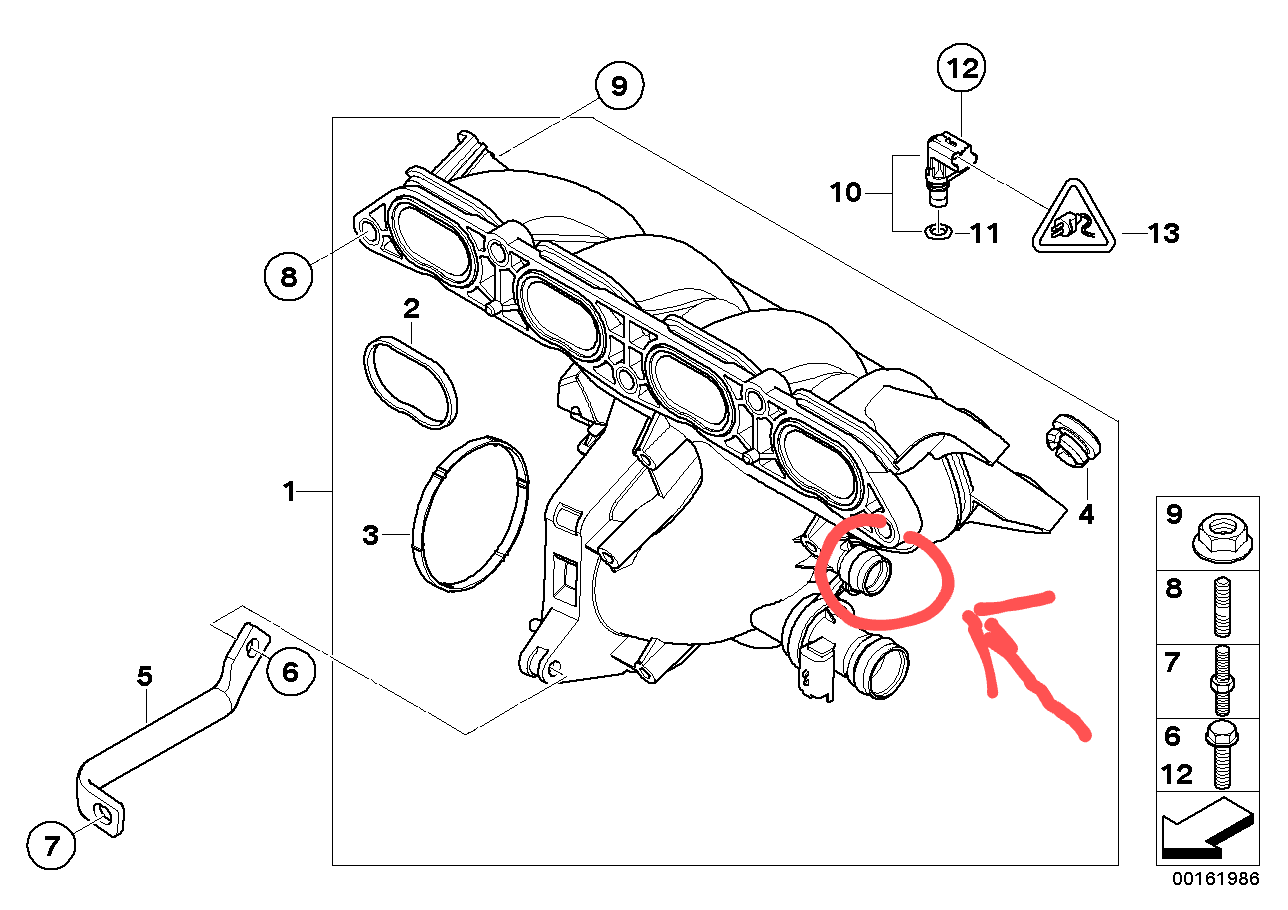 9
12
10
11
13
8
2
1
3
4
5
6
7
9
8
7
6
12
00161986