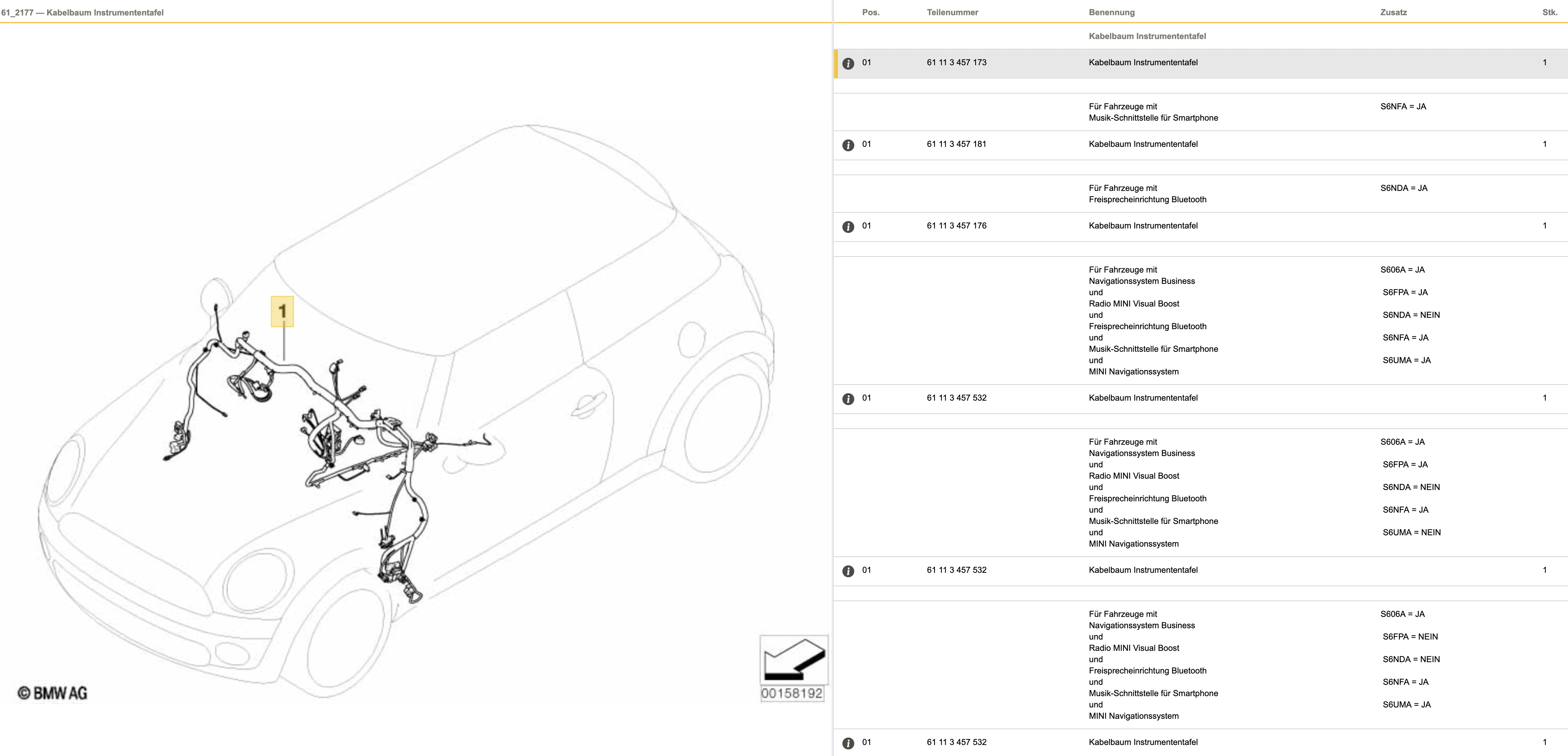 61_2177 — Kabelbaum Instrumententafel

1

© BMW AG

00158192

| Pos. | Teilenummer | Benennung | Zusatz | Stk. |
|---|---|---|---|---|
| | | Kabelbaum Instrumententafel | | |
| 01 | 61 11 3 457 173 | Kabelbaum Instrumententafel | | 1 |
| | | Für Fahrzeuge mit Musik-Schnittstelle für Smartphone | S6NFA = JA | |
| 01 | 61 11 3 457 181 | Kabelbaum Instrumententafel | | 1 |
| | | Für Fahrzeuge mit Freisprecheinrichtung Bluetooth | S6NDA = JA | |
| 01 | 61 11 3 457 176 | Kabelbaum Instrumententafel | | 1 |
| | | Für Fahrzeuge mit Navigationssystem Business und Radio MINI Visual Boost und Freisprecheinrichtung Bluetooth und Musik-Schnittstelle für Smartphone und MINI Navigationssystem | S606A = JA S6FPA = JA S6NDA = NEIN S6NFA = JA S6UMA = JA | |
| 01 | 61 11 3 457 532 | Kabelbaum Instrumententafel | | 1 |
| | | Für Fahrzeuge mit Navigationssystem Business und Radio MINI Visual Boost und Freisprecheinrichtung Bluetooth und Musik-Schnittstelle für Smartphone und MINI Navigationssystem | S606A = JA S6FPA = JA S6NDA = NEIN S6NFA = JA S6UMA = NEIN | |
| 01 | 61 11 3 457 532 | Kabelbaum Instrumententafel | | 1 |
| | | Für Fahrzeuge mit Navigationssystem Business und Radio MINI Visual Boost und Freisprecheinrichtung Bluetooth und Musik-Schnittstelle für Smartphone und MINI Navigationssystem | S606A = JA S6FPA = NEIN S6NDA = NEIN S6NFA = JA S6UMA = JA | |
| 01 | 61 11 3 457 532 | Kabelbaum Instrumententafel | | 1 |