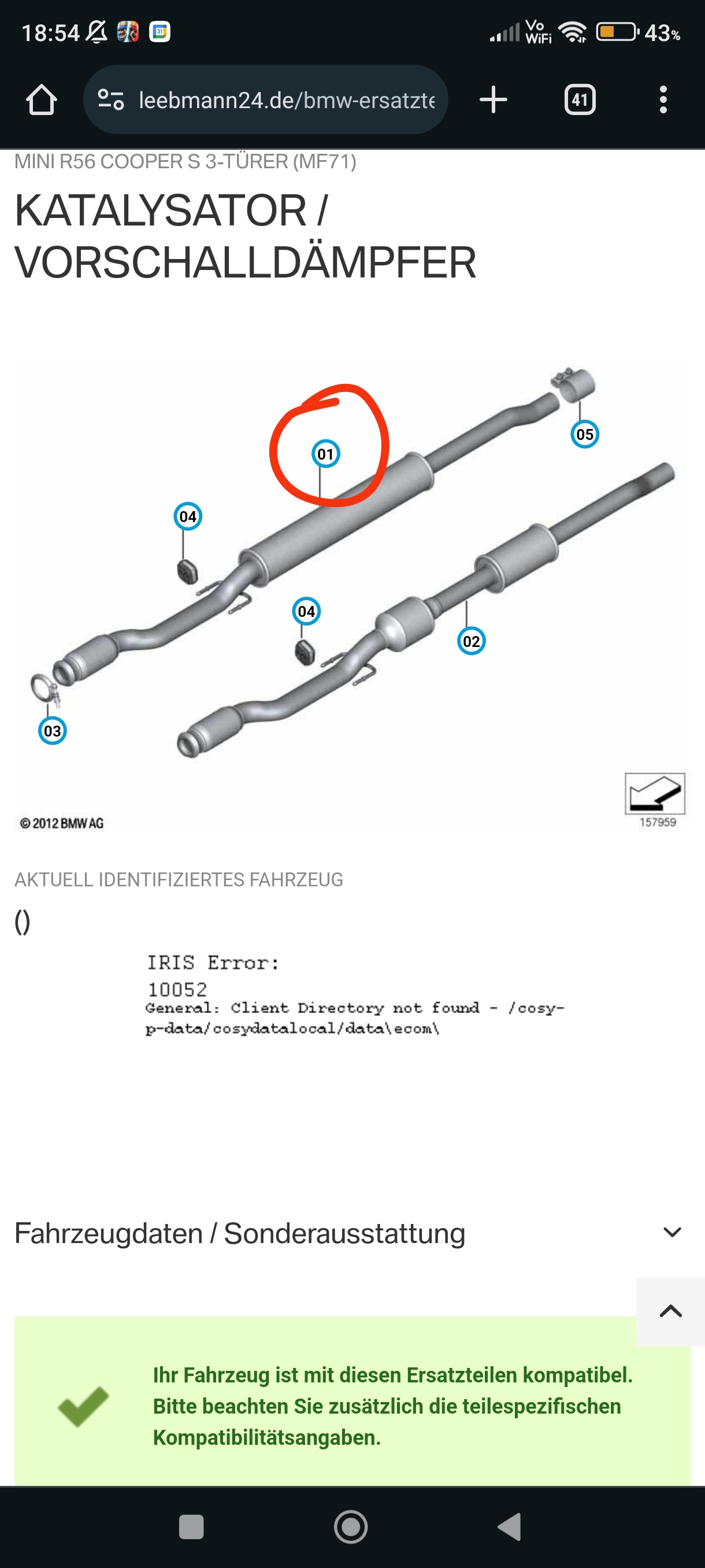 18:54 Vo WiFi 43%

leebmann24.de/bmw-ersatzte

41

MINI R56 COOPER S 3-TÜRER (MF71)

KATALYSATOR / VORSCHALLDÄMPFER

01

05

04

04

02

03

© 2012 BMW AG

157959

AKTUELL IDENTIFIZIERTES FAHRZEUG

()

IRIS Error:
10052
General: Client Directory not found - /cosy-p-data/cosydatalocal/data\ecom\

Fahrzeugdaten / Sonderausstattung

Ihr Fahrzeug ist mit diesen Ersatzteilen kompatibel. Bitte beachten Sie zusätzlich die teilespezifischen Kompatibilitätsangaben.