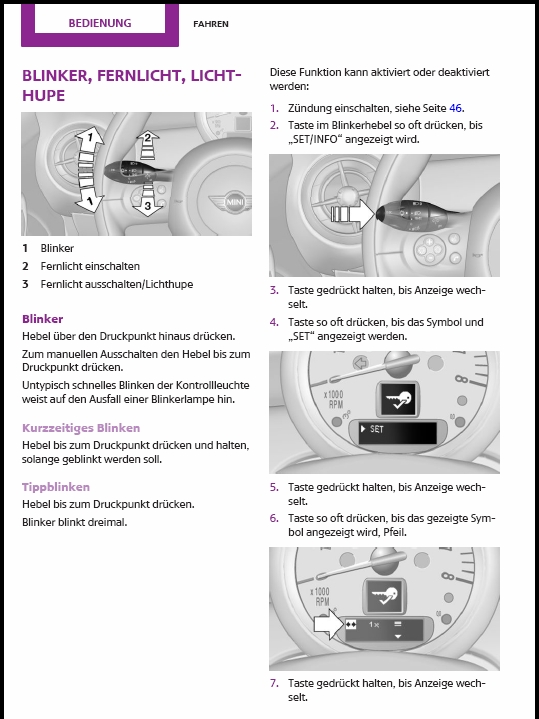 BEDIENUNG FAHREN

BLINKER, FERNLICHT, LICHTHUPE

1 2 1 3 MINI

1 Blinker
2 Fernlicht einschalten
3 Fernlicht ausschalten/Lichthupe

Blinker
Hebel über den Druckpunkt hinaus drücken.
Zum manuellen Ausschalten den Hebel bis zum Druckpunkt drücken.
Untypisch schnelles Blinken der Kontrollleuchte weist auf den Ausfall einer Blinkerlampe hin.

Kurzzeitiges Blinken
Hebel bis zum Druckpunkt drücken und halten, solange geblinkt werden soll.

Tippblinken
Hebel bis zum Druckpunkt drücken.
Blinker blinkt dreimal.

Diese Funktion kann aktiviert oder deaktiviert werden:

1. Zündung einschalten, siehe Seite 46.
2. Taste im Blinkerhebel so oft drücken, bis „SET/INFO“ angezeigt wird.

3. Taste gedrückt halten, bis Anzeige wechselt.
4. Taste so oft drücken, bis das Symbol und „SET“ angezeigt werden.

x1000 RPM SET

5. Taste gedrückt halten, bis Anzeige wechselt.
6. Taste so oft drücken, bis das gezeigte Symbol angezeigt wird, Pfeil.

x1000 RPM 1x

7. Taste gedrückt halten, bis Anzeige wechselt.