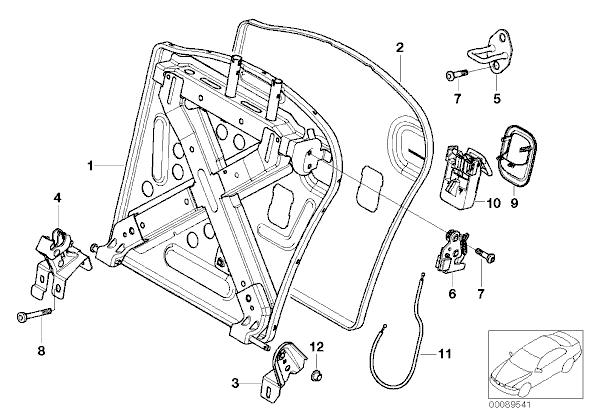 2
7
5
1
10
9
4
6
7
8
12
11
3
00089541